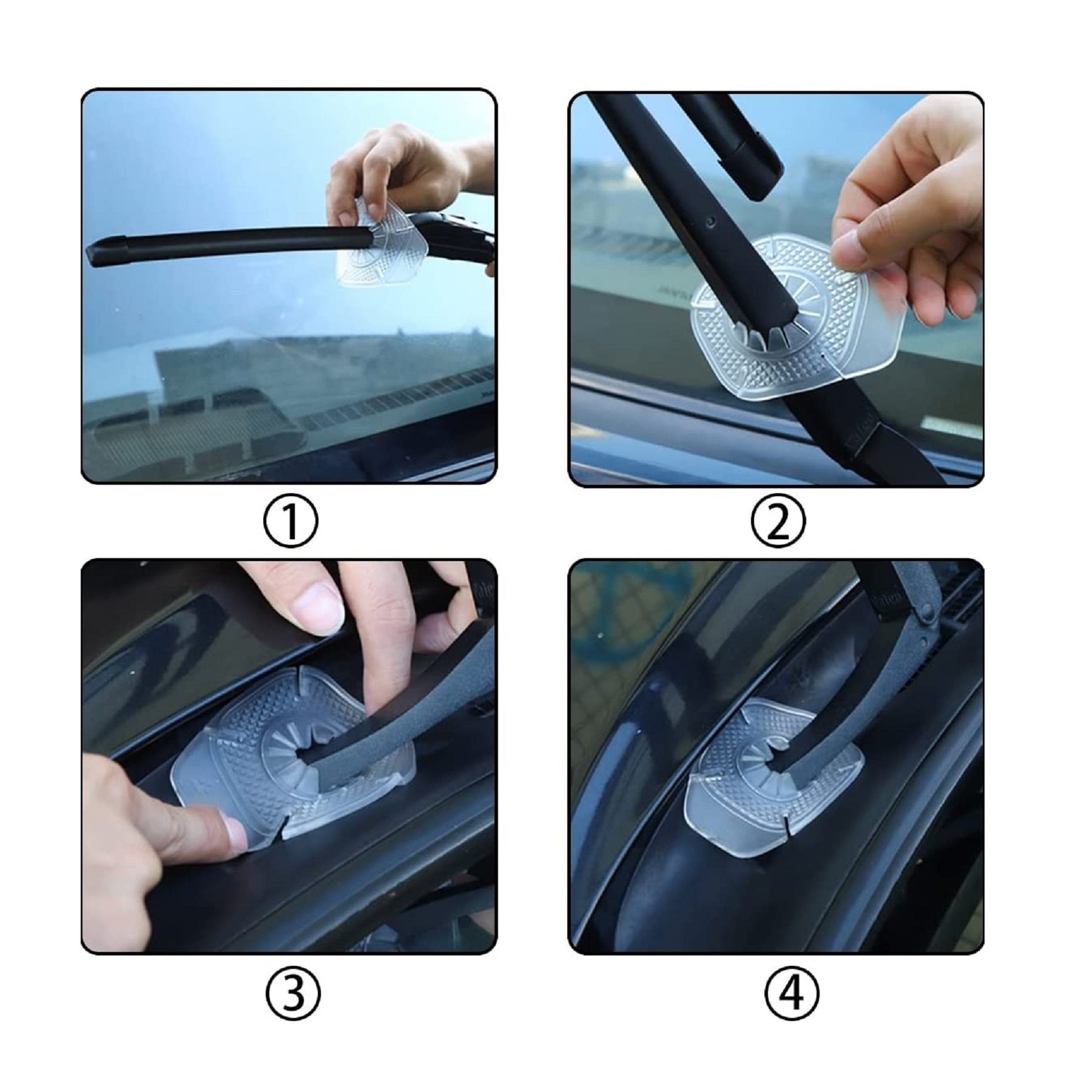 ①

②

③

④